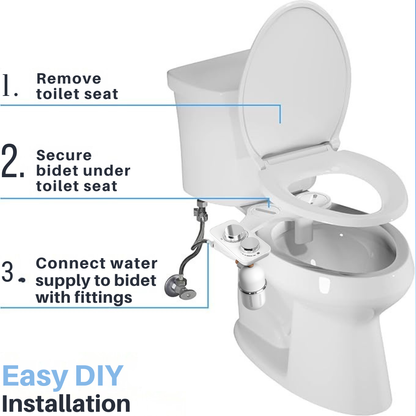 1. Remove toilet seat

2. Secure bidet under toilet seat

3. Connect water supply to bidet with fittings

Easy DIY Installation