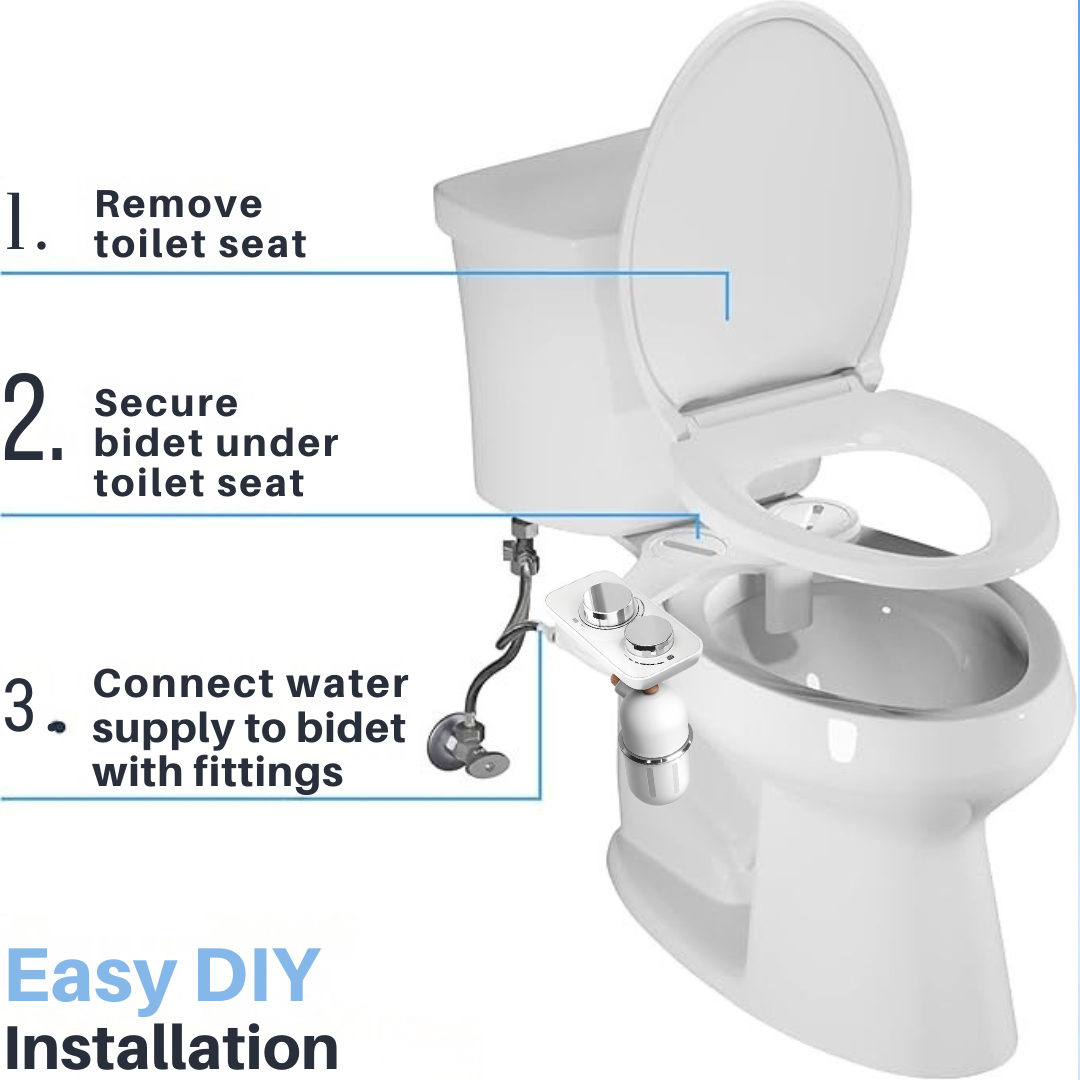 1. Remove toilet seat

2. Secure bidet under toilet seat

3. Connect water supply to bidet with fittings

Easy DIY Installation