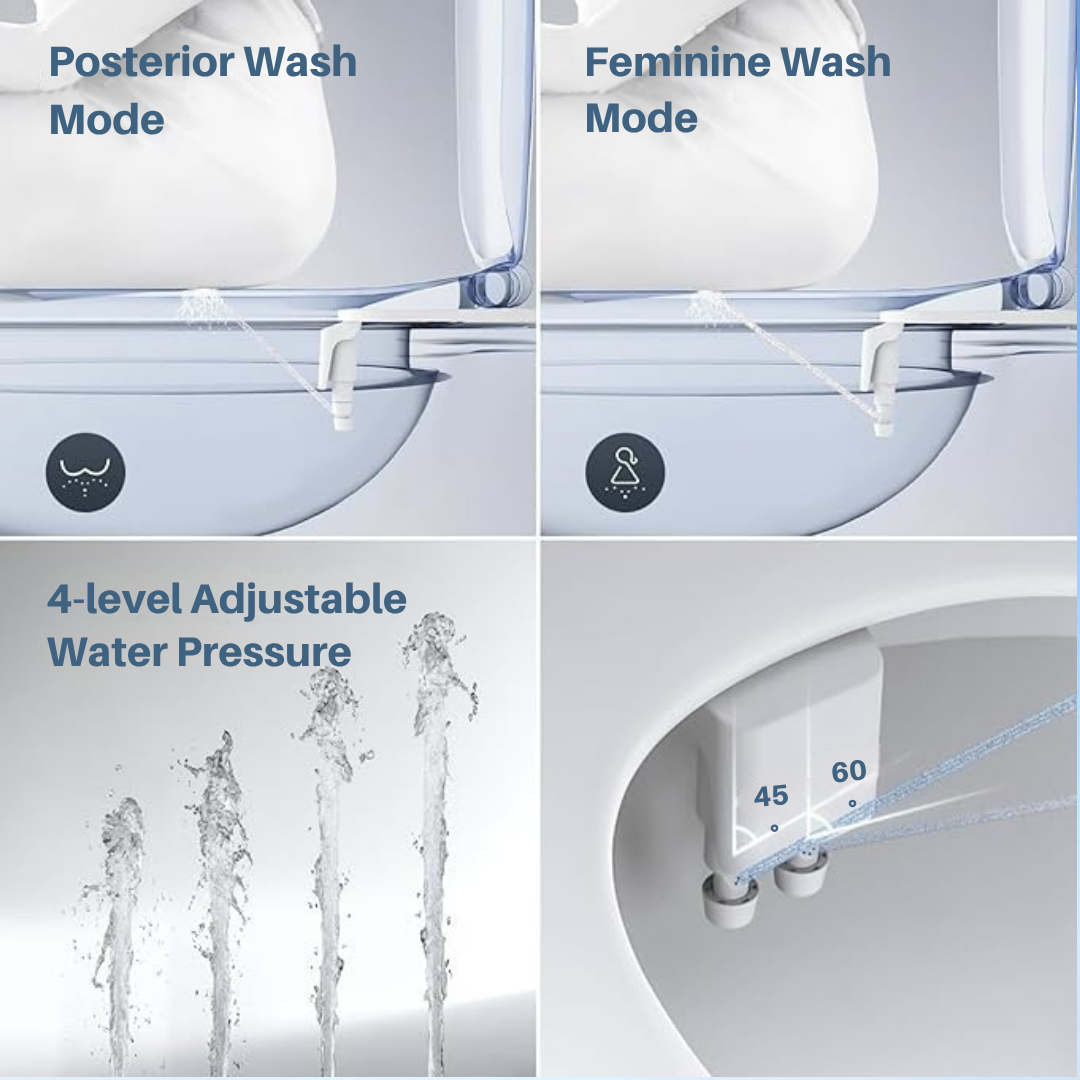 Posterior Wash Mode

Feminine Wash Mode

4-level Adjustable Water Pressure

45°

60°